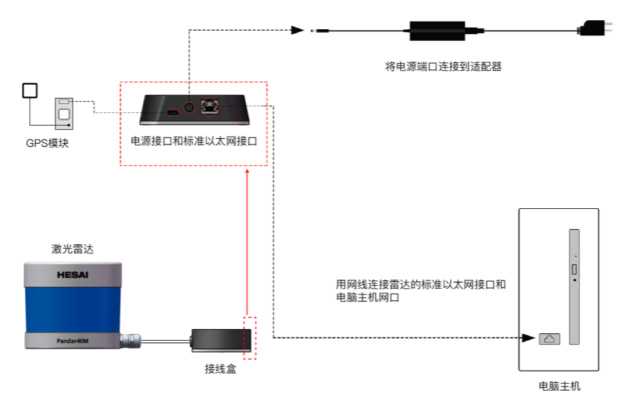 将电源端口连接到适配器

GPS模块

电源接口和标准以太网接口

激光雷达

HESAI

Pandar40M

接线盒

用网线连接雷达的标准以太网接口和电脑主机网口

电脑主机